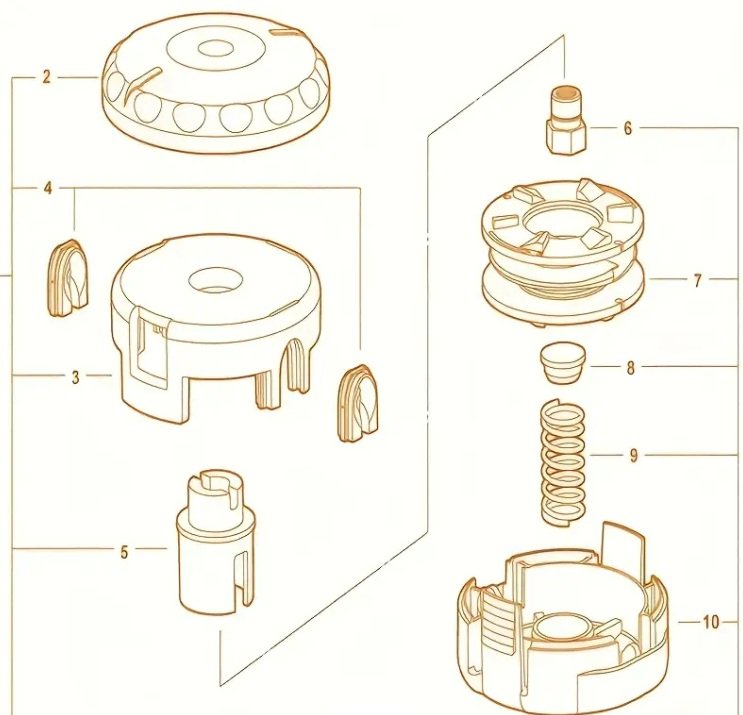 2
4
3
5
6
7
8
9
10