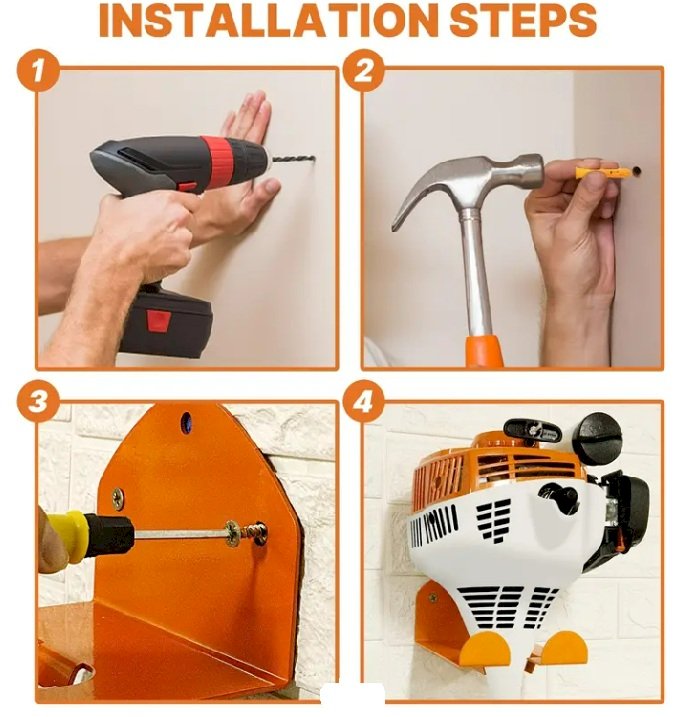 INSTALLATION STEPS

1

2

3

4